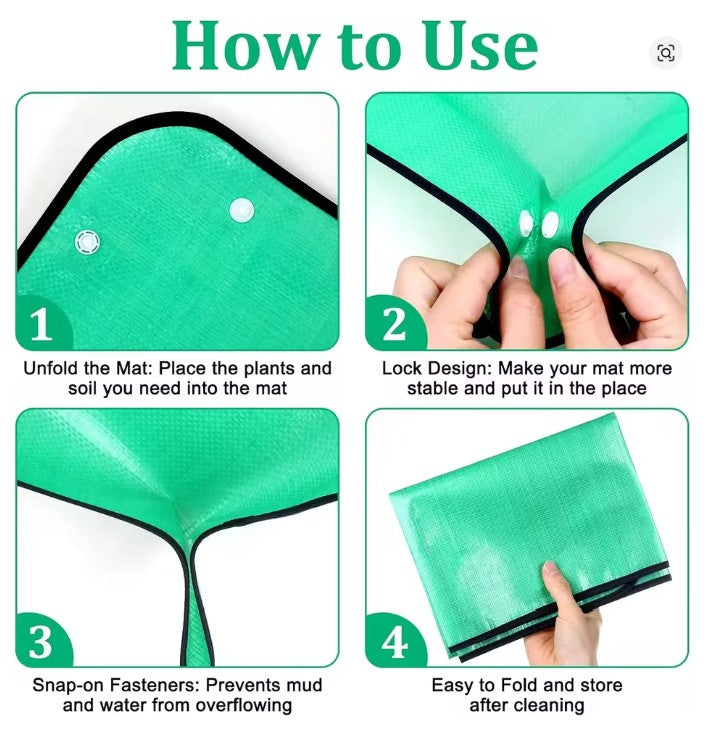 How to Use

1

Unfold the Mat: Place the plants and soil you need into the mat

2

Lock Design: Make your mat more stable and put it in the place

3

Snap-on Fasteners: Prevents mud and water from overflowing

4

Easy to Fold and store after cleaning